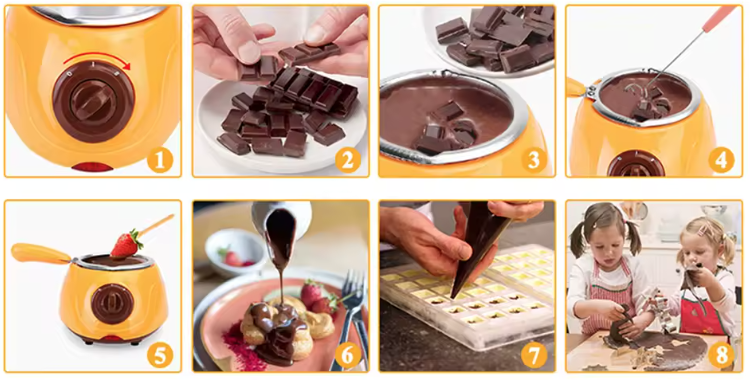 1
2
3
4
5
6
7
8